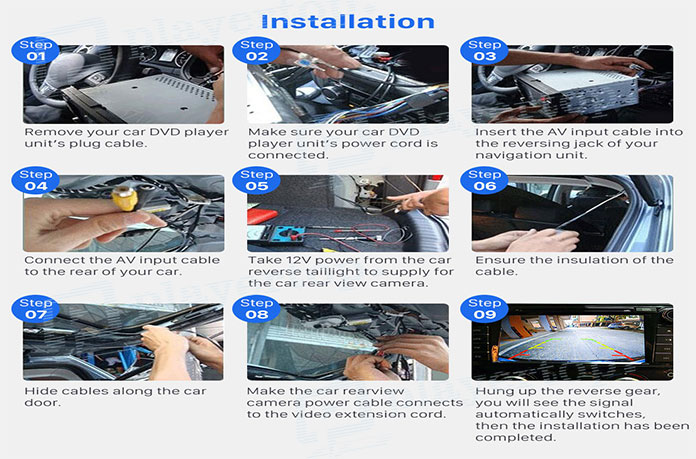 Installation

Step 01
Remove your car DVD player unit's plug cable.

Step 02
Make sure your car DVD player unit's power cord is connected.

Step 03
Insert the AV input cable into the reversing jack of your navigation unit.

Step 04
Connect the AV input cable to the rear of your car.

Step 05
Take 12V power from the car reverse taillight to supply for the car rear view camera.

Step 06
Ensure the insulation of the cable.

Step 07
Hide cables along the car door.

Step 08
Make the car rearview camera power cable connects to the video extension cord.

Step 09
Hung up the reverse gear, you will see the signal automatically switches, then the installation has been completed.